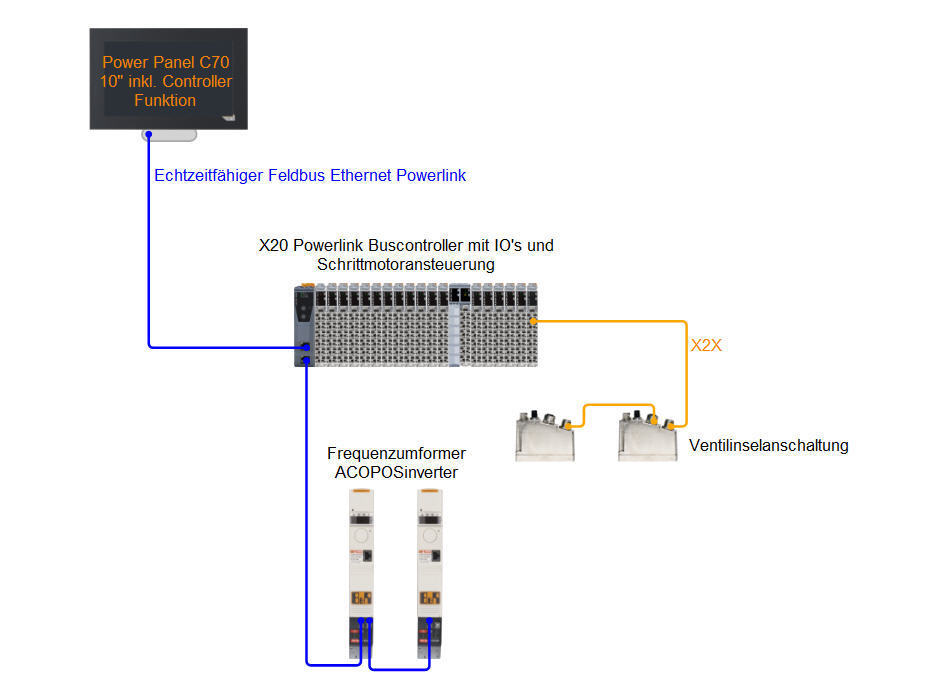 Power Panel C70
10" inkl. Controller
Funktion

Echtzeitfähiger Feldbus Ethernet Powerlink

X20 Powerlink Buscontroller mit IO's und
Schrittmotoransteuerung

X2X

Ventilinselanschaltung

Frequenzumformer
ACOPOSinverter