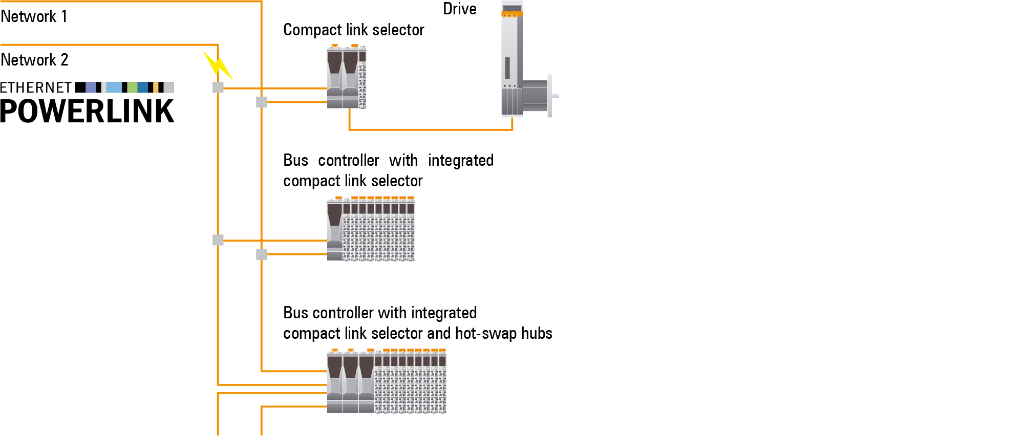 Network 1

Network 2

ETHERNET
POWERLINK

Compact link selector

Drive

Bus controller with integrated compact link selector

Bus controller with integrated compact link selector and hot-swap hubs