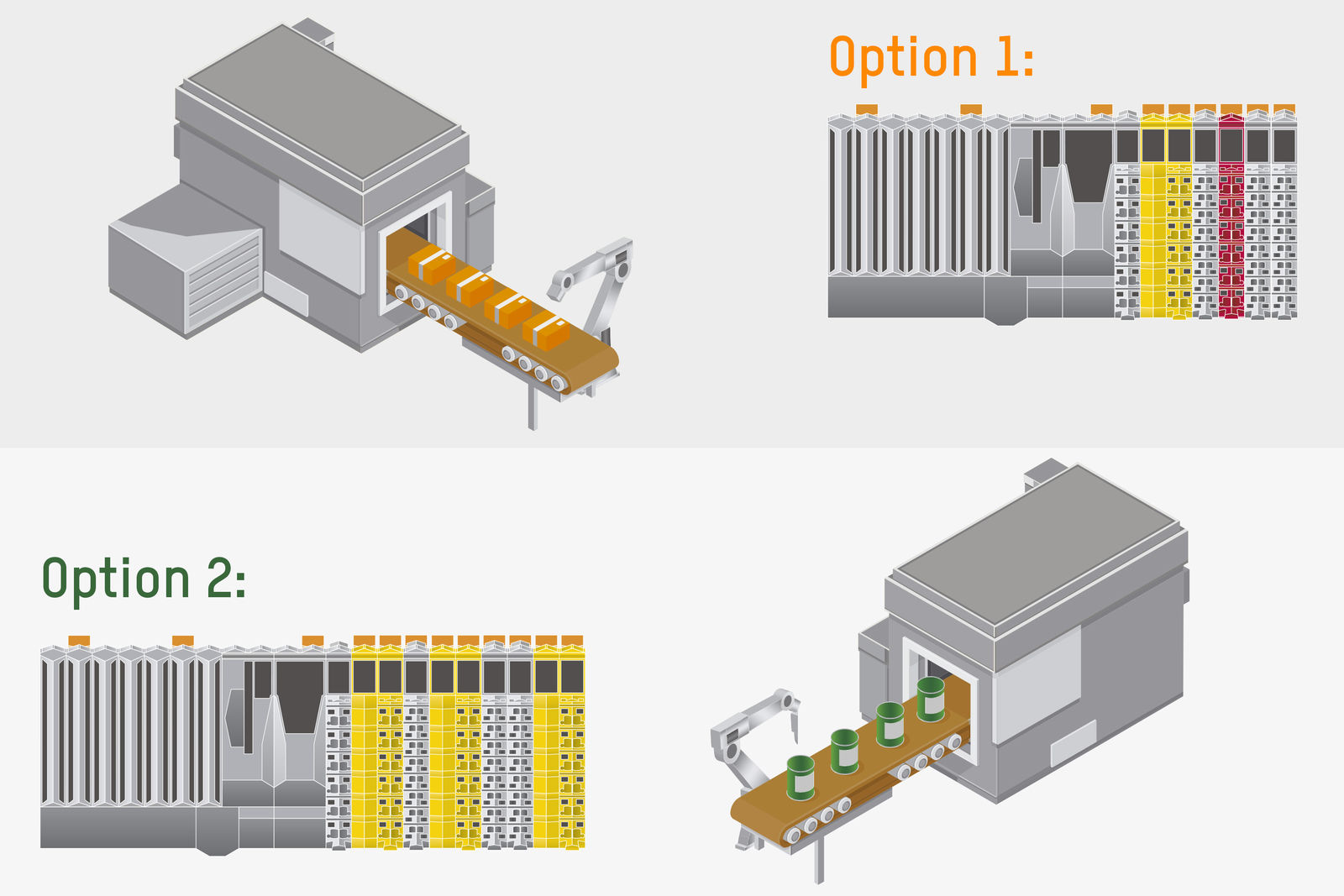 Option 1:

Option 2: